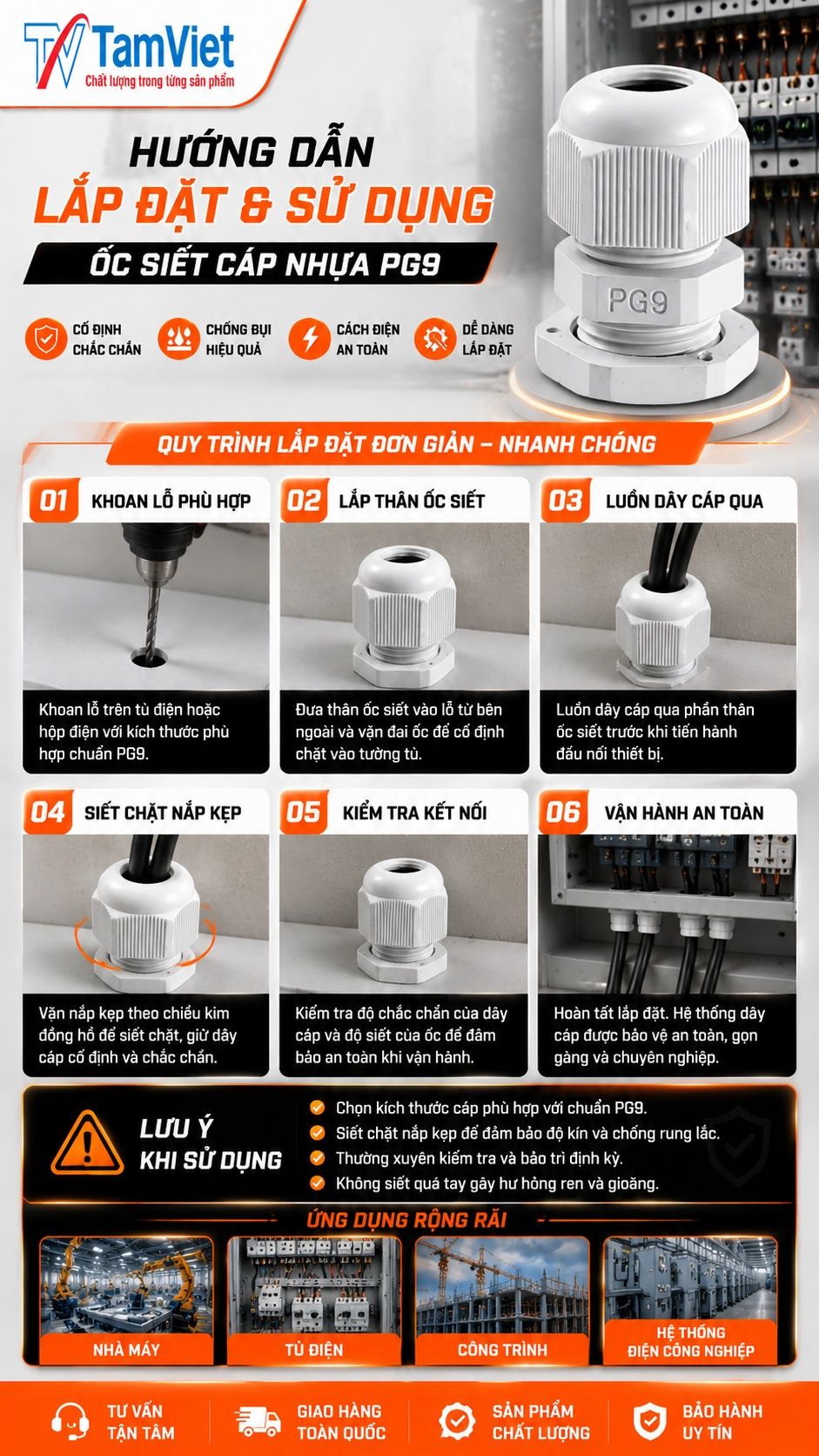 TamViet
Chất lượng trong từng sản phẩm

HƯỚNG DẪN
LẮP ĐẶT & SỬ DỤNG
ỐC SIẾT CÁP NHỰA PG9

PG9

CỐ ĐỊNH CHẮC CHẮN
CHỐNG BỤI HIỆU QUẢ
CÁCH ĐIỆN AN TOÀN
DỄ DÀNG LẮP ĐẶT

QUY TRÌNH LẮP ĐẶT ĐƠN GIẢN – NHANH CHÓNG

01 KHOAN LỖ PHÙ HỢP
Khoan lỗ trên tủ điện hoặc hộp điện với kích thước phù hợp chuẩn PG9.

02 LẮP THÂN ỐC SIẾT
Đưa thân ốc siết vào lỗ từ bên ngoài và vặn đai ốc để cố định chặt vào tường tủ.

03 LUỒN DÂY CÁP QUA
Luồn dây cáp qua phần thân ốc siết trước khi tiến hành đấu nối thiết bị.

04 SIẾT CHẶT NẮP KẸP
Vặn nắp kẹp theo chiều kim đồng hồ để siết chặt, giữ dây cáp cố định và chắc chắn.

05 KIỂM TRA KẾT NỐI
Kiểm tra độ chắc chắn của dây cáp và độ siết của ốc để đảm bảo an toàn khi vận hành.

06 VẬN HÀNH AN TOÀN
Hoàn tất lắp đặt. Hệ thống dây cáp được bảo vệ an toàn, gọn gàng và chuyên nghiệp.

LƯU Ý KHI SỬ DỤNG
Chọn kích thước cáp phù hợp với chuẩn PG9.
Siết chặt nắp kẹp để đảm bảo độ kín và chống rung lắc.
Thường xuyên kiểm tra và bảo trì định kỳ.
Không siết quá tay gây hư hỏng ren và gioăng.

ỨNG DỤNG RỘNG RÃI
NHÀ MÁY
TỦ ĐIỆN
CÔNG TRÌNH
HỆ THỐNG ĐIỆN CÔNG NGHIỆP

TƯ VẤN TẬN TÂM
GIAO HÀNG TOÀN QUỐC
SẢN PHẨM CHẤT LƯỢNG
BẢO HÀNH UY TÍN