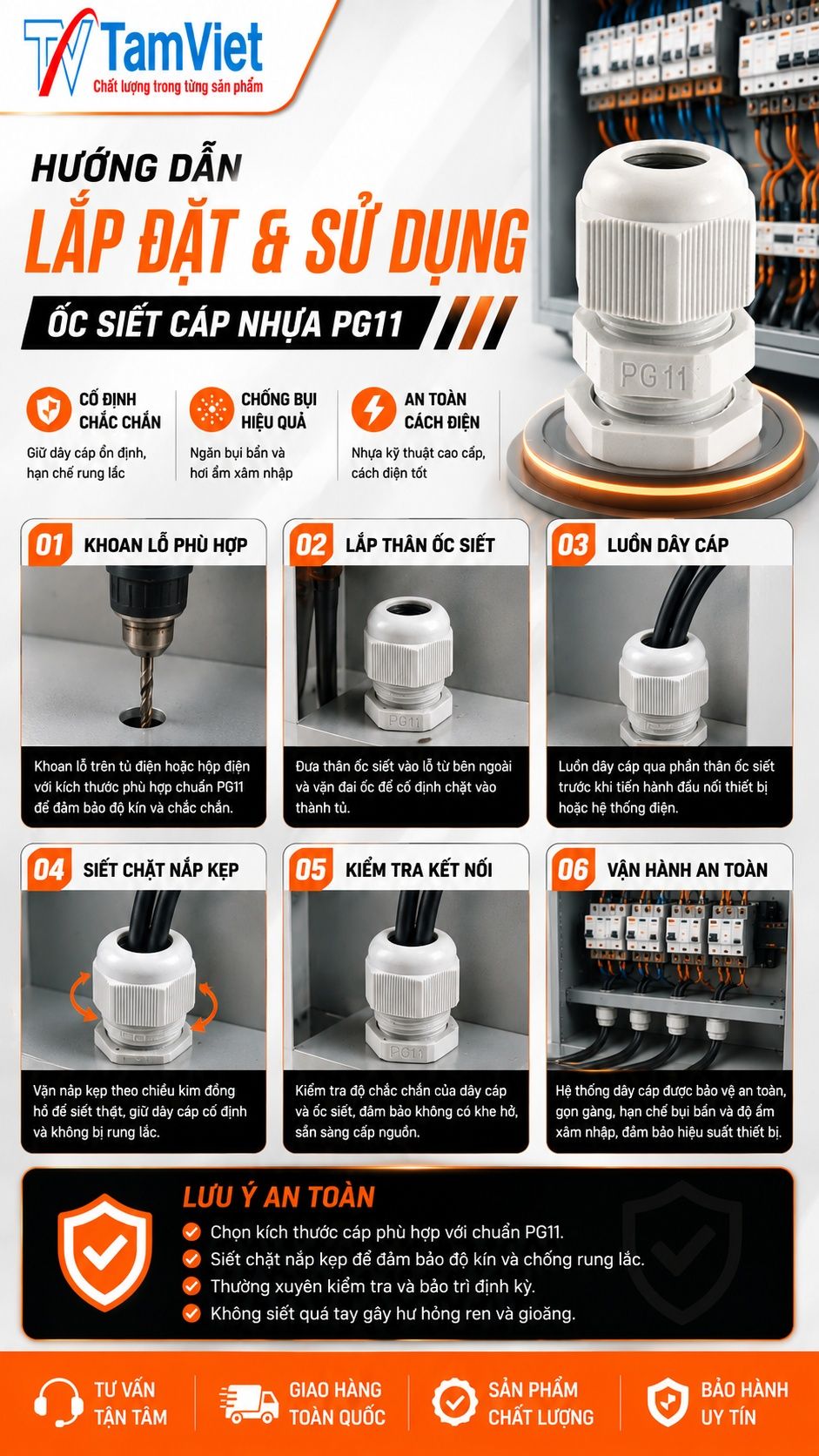 TamViet
Chất lượng trong từng sản phẩm

HƯỚNG DẪN
LẮP ĐẶT & SỬ DỤNG
ỐC SIẾT CÁP NHỰA PG11

PG11

CỐ ĐỊNH CHẮC CHẮN
Giữ dây cáp ổn định, hạn chế rung lắc

CHỐNG BỤI HIỆU QUẢ
Ngăn bụi bẩn và hơi ẩm xâm nhập

AN TOÀN CÁCH ĐIỆN
Nhựa kỹ thuật cao cấp, cách điện tốt

01 KHOAN LỖ PHÙ HỢP
Khoan lỗ trên tủ điện hoặc hộp điện với kích thước phù hợp chuẩn PG11 để đảm bảo độ kín và chắc chắn.

02 LẮP THÂN ỐC SIẾT
PG11
Đưa thân ốc siết vào lỗ từ bên ngoài và vặn đai ốc để cố định chặt vào thành tủ.

03 LUỒN DÂY CÁP
Luồn dây cáp qua phần thân ốc siết trước khi tiến hành đấu nối thiết bị hoặc hệ thống điện.

04 SIẾT CHẶT NẮP KẸP
Vặn nắp kẹp theo chiều kim đồng hồ để siết thật, giữ dây cáp cố định và không bị rung lắc.

05 KIỂM TRA KẾT NỐI
PG11
Kiểm tra độ chắc chắn của dây cáp và ốc siết, đảm bảo không có khe hở, sẵn sàng cấp nguồn.

06 VẬN HÀNH AN TOÀN
Hệ thống dây cáp được bảo vệ an toàn, gọn gàng, hạn chế bụi bẩn và độ ẩm xâm nhập, đảm bảo hiệu suất thiết bị.

LƯU Ý AN TOÀN
Chọn kích thước cáp phù hợp với chuẩn PG11.
Siết chặt nắp kẹp để đảm bảo độ kín và chống rung lắc.
Thường xuyên kiểm tra và bảo trì định kỳ.
Không siết quá tay gây hư hỏng ren và gioăng.

TƯ VẤN TẬN TÂM
GIAO HÀNG TOÀN QUỐC
SẢN PHẨM CHẤT LƯỢNG
BẢO HÀNH UY TÍN