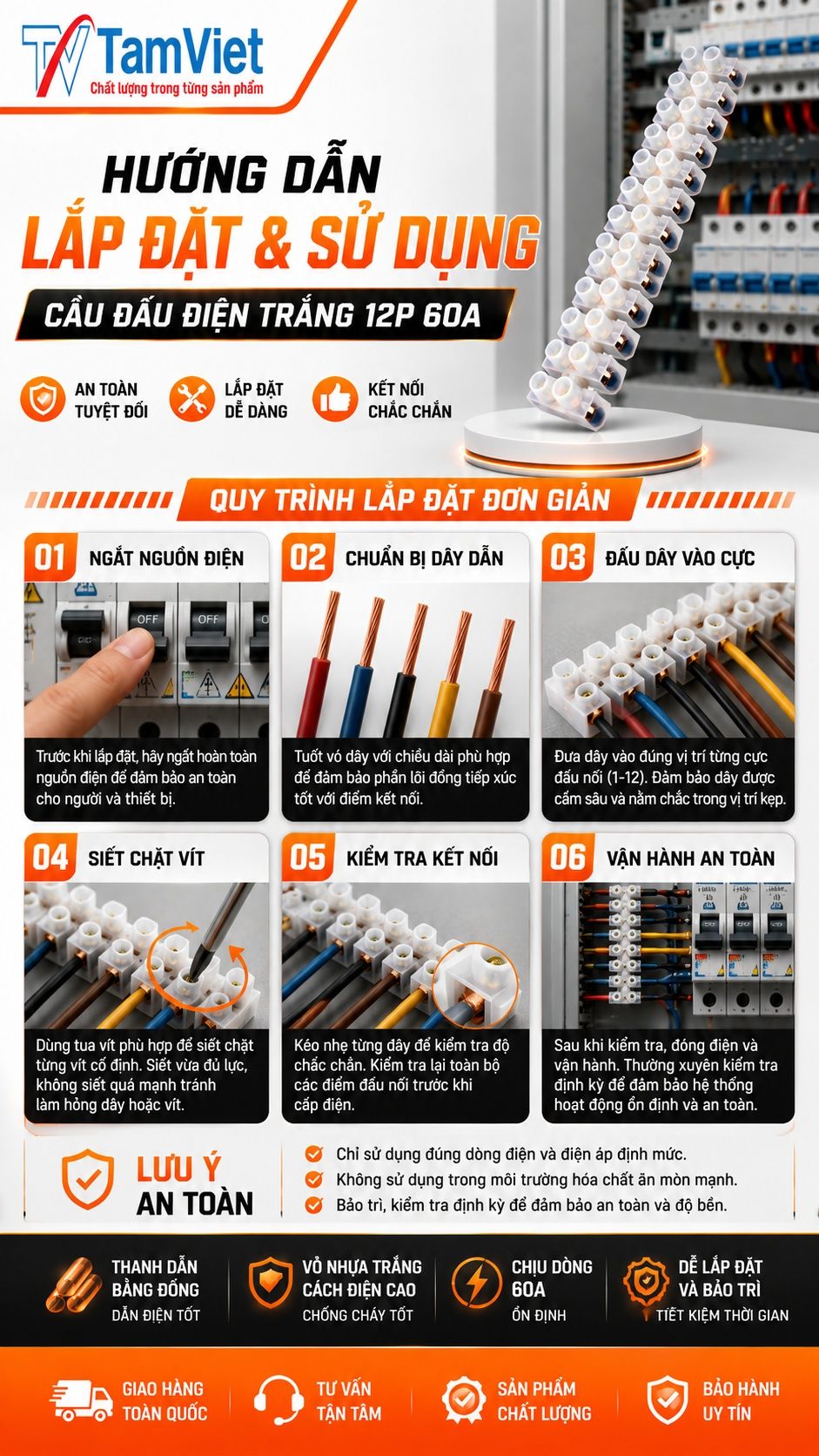 TamViet
Chất lượng trong từng sản phẩm

HƯỚNG DẪN
LẮP ĐẶT & SỬ DỤNG
CẦU ĐẤU ĐIỆN TRẮNG 12P 60A

AN TOÀN TUYỆT ĐỐI
LẮP ĐẶT DỄ DÀNG
KẾT NỐI CHẮC CHẮN

QUY TRÌNH LẮP ĐẶT ĐƠN GIẢN

01 NGẮT NGUỒN ĐIỆN
OFF OFF
Trước khi lắp đặt, hãy ngắt hoàn toàn nguồn điện để đảm bảo an toàn cho người và thiết bị.

02 CHUẨN BỊ DÂY DẪN
Tuốt vỏ dây với chiều dài phù hợp để đảm bảo phần lõi đồng tiếp xúc tốt với điểm kết nối.

03 ĐẤU DÂY VÀO CỰC
Đưa dây vào đúng vị trí từng cực đấu nối (1-12). Đảm bảo dây được cắm sâu và nằm chắc trong vị trí kẹp.

04 SIẾT CHẶT VÍT
Dùng tua vít phù hợp để siết chặt từng vít cố định. Siết vừa đủ lực, không siết quá mạnh tránh làm hỏng dây hoặc vít.

05 KIỂM TRA KẾT NỐI
Kéo nhẹ từng dây để kiểm tra độ chắc chắn. Kiểm tra lại toàn bộ các điểm đấu nối trước khi cấp điện.

06 VẬN HÀNH AN TOÀN
Sau khi kiểm tra, đóng điện và vận hành. Thường xuyên kiểm tra định kỳ để đảm bảo hệ thống hoạt động ổn định và an toàn.

LƯU Ý AN TOÀN
Chỉ sử dụng đúng dòng điện và điện áp định mức.
Không sử dụng trong môi trường hóa chất ăn mòn mạnh.
Bảo trì, kiểm tra định kỳ để đảm bảo an toàn và độ bền.

THANH DẪN BẰNG ĐỒNG
DẪN ĐIỆN TỐT
VỎ NHỰA TRẮNG CÁCH ĐIỆN CAO
CHỐNG CHÁY TỐT
CHỊU DÒNG 60A
ỔN ĐỊNH
DỄ LẮP ĐẶT VÀ BẢO TRÌ
TIẾT KIỆM THỜI GIAN

GIAO HÀNG TOÀN QUỐC
TƯ VẤN TẬN TÂM
SẢN PHẨM CHẤT LƯỢNG
BẢO HÀNH UY TÍN